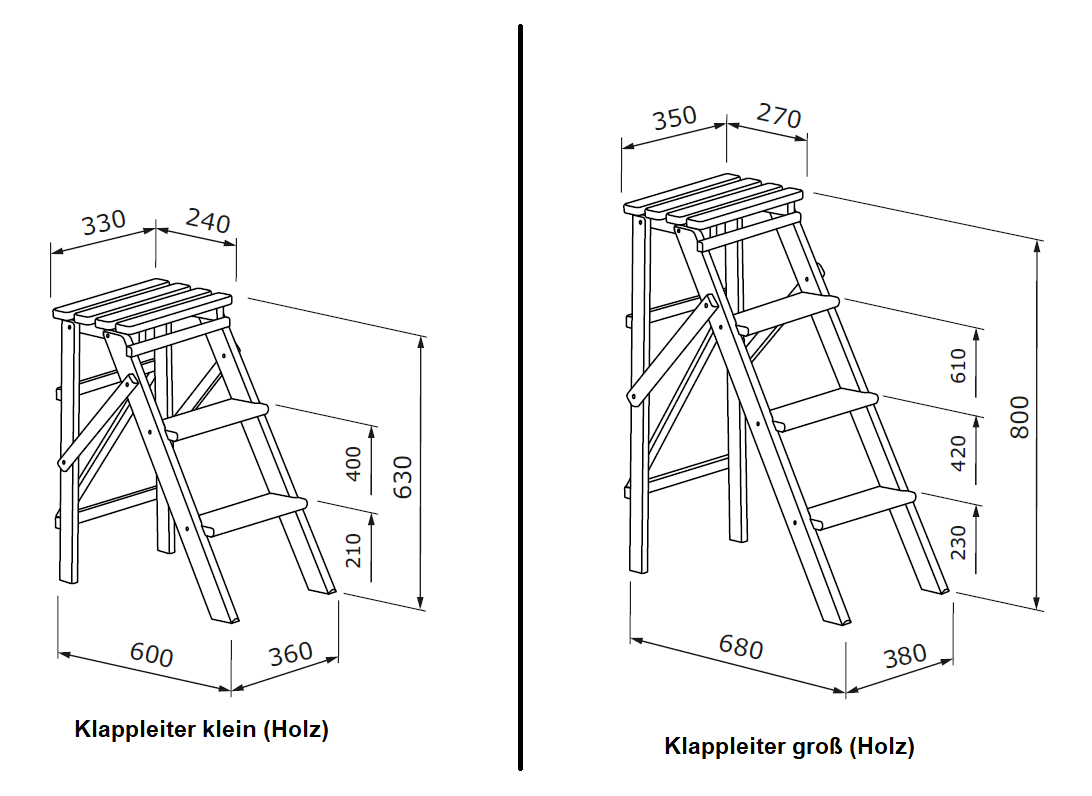 330
240
400
630
210
600
360
Klappleiter klein (Holz)

350
270
610
800
420
230
680
380
Klappleiter groß (Holz)